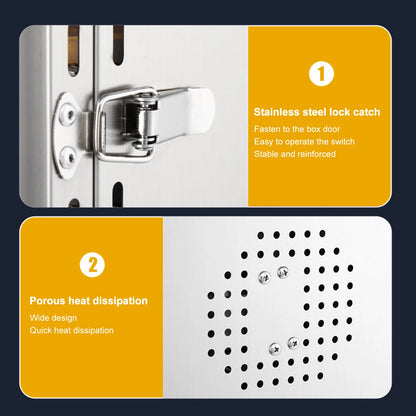 1

Stainless steel lock catch

Fasten to the box door
Easy to operate the switch
Stable and reinforced

2

Porous heat dissipation

Wide design
Quick heat dissipation