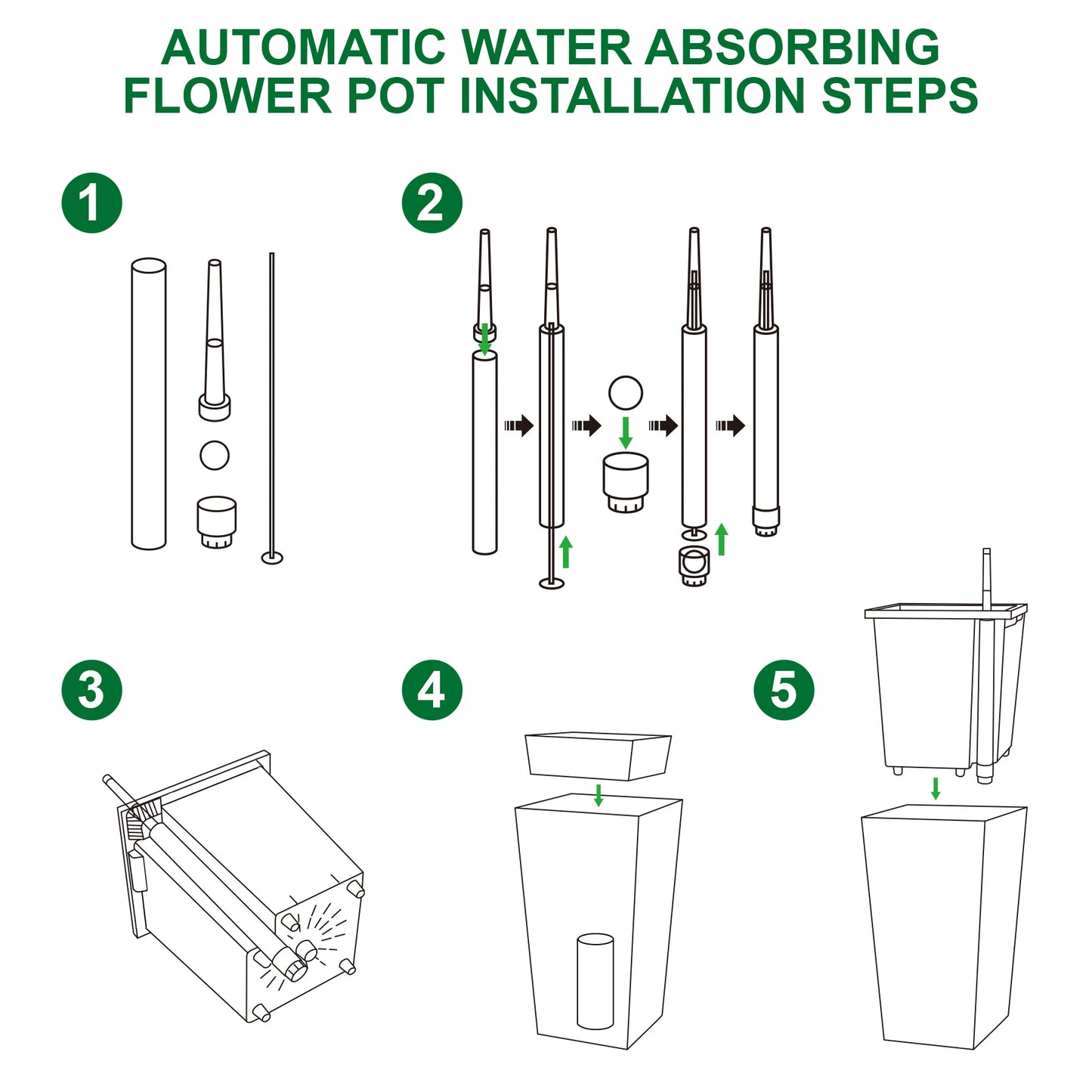 AUTOMATIC WATER ABSORBING FLOWER POT INSTALLATION STEPS

1

2

3

4

5